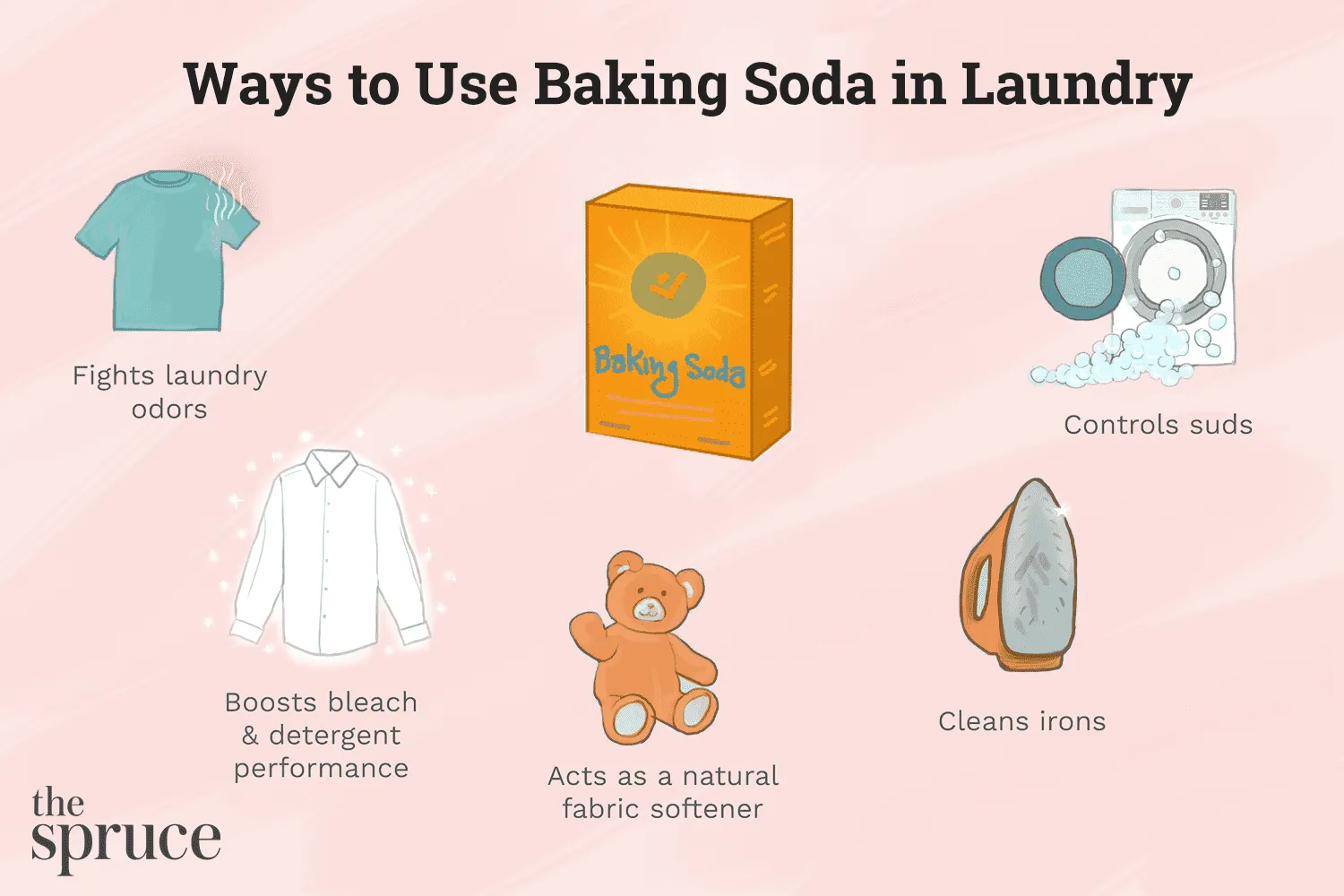 Ways to Use Baking Soda in Laundry

Fights laundry odors

Baking Soda

Controls suds

Boosts bleach & detergent performance

Acts as a natural fabric softener

Cleans irons

the spruce